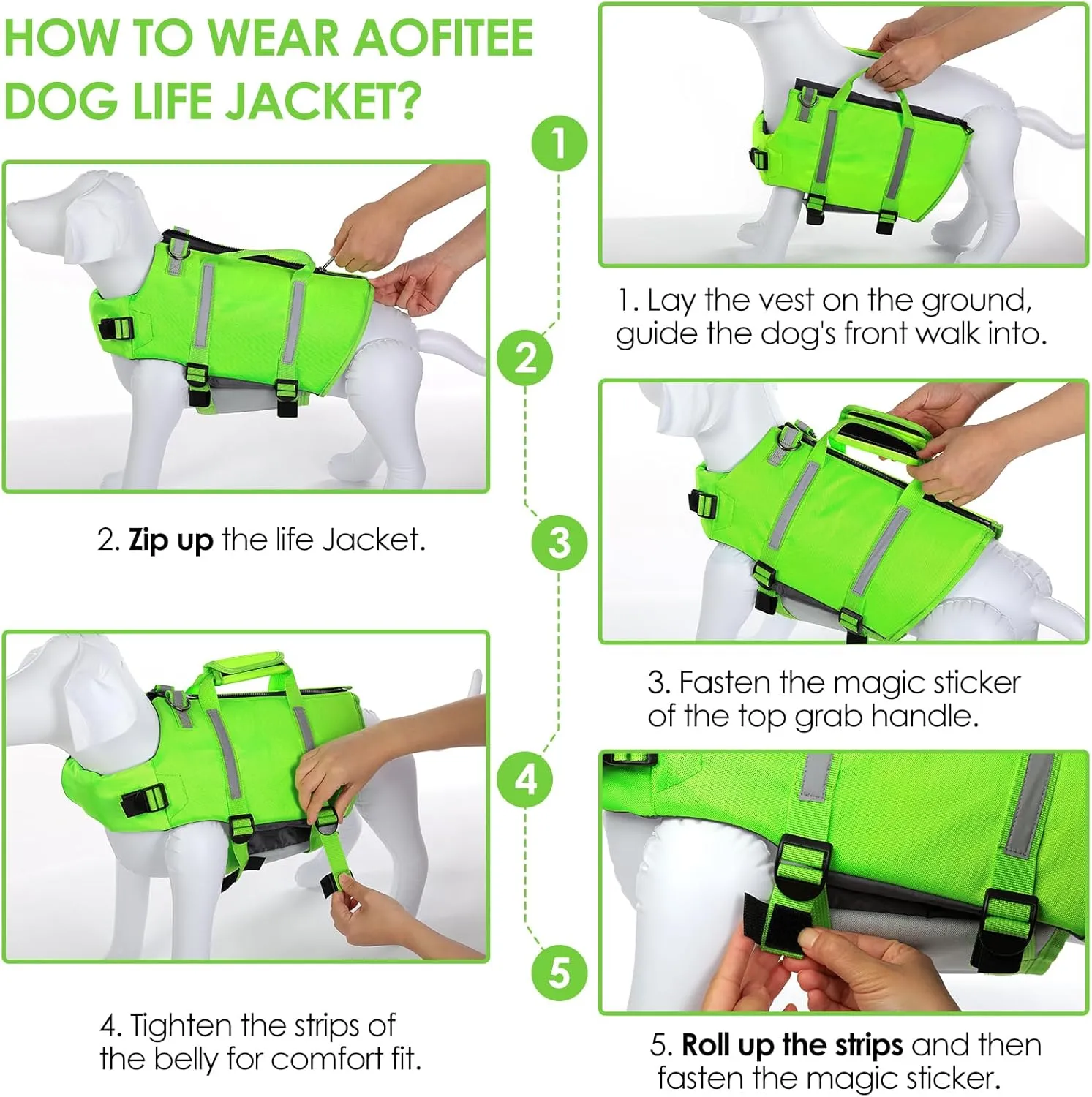 HOW TO WEAR AOFITEE DOG LIFE JACKET?

1

1. Lay the vest on the ground, guide the dog's front walk into.

2

2. Zip up the life Jacket.

3

3. Fasten the magic sticker of the top grab handle.

4

4. Tighten the strips of the belly for comfort fit.

5

5. Roll up the strips and then fasten the magic sticker.